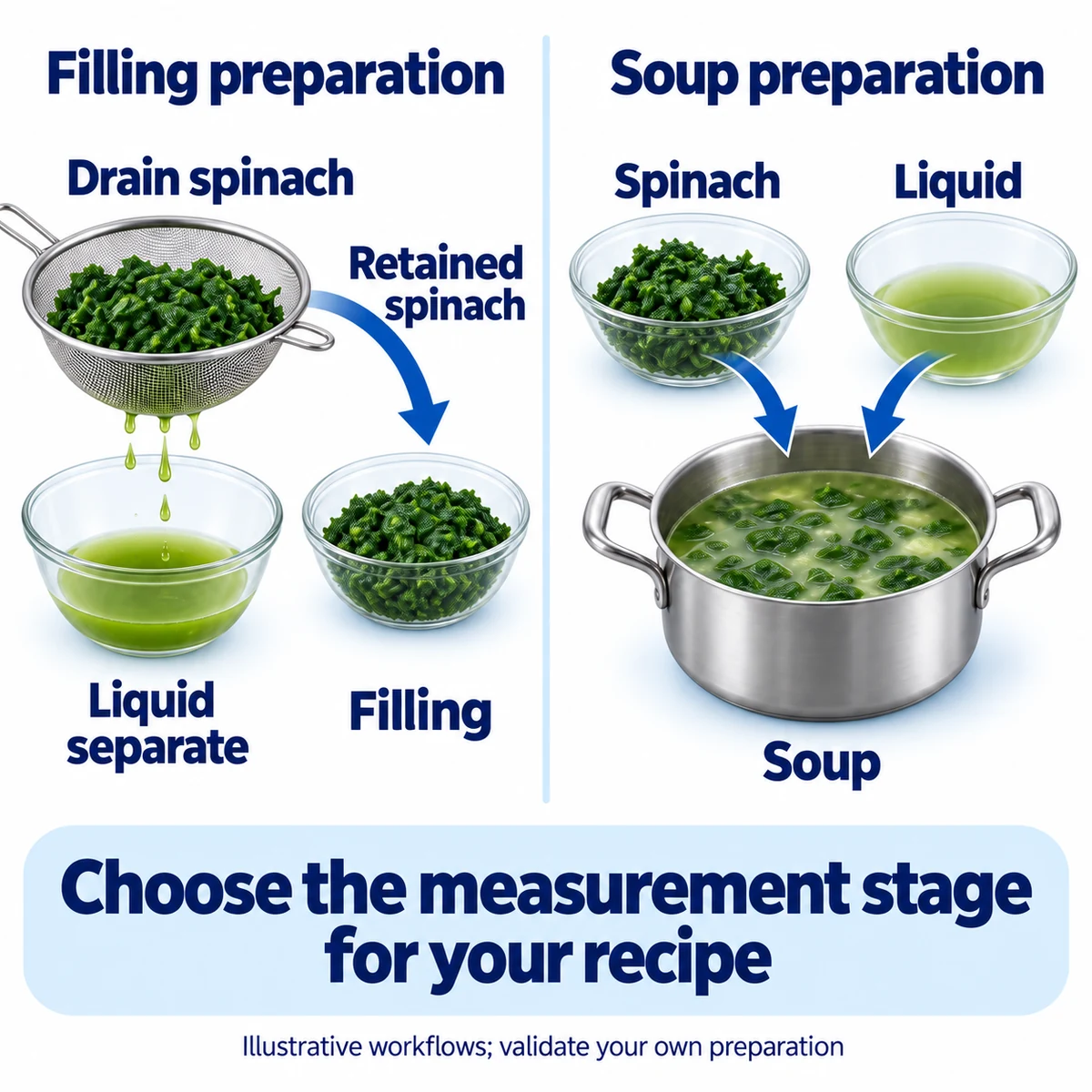 Filling preparation

Drain spinach

Retained spinach

Liquid separate

Filling

Soup preparation

Spinach

Liquid

Soup

Choose the measurement stage for your recipe

Illustrative workflows; validate your own preparation